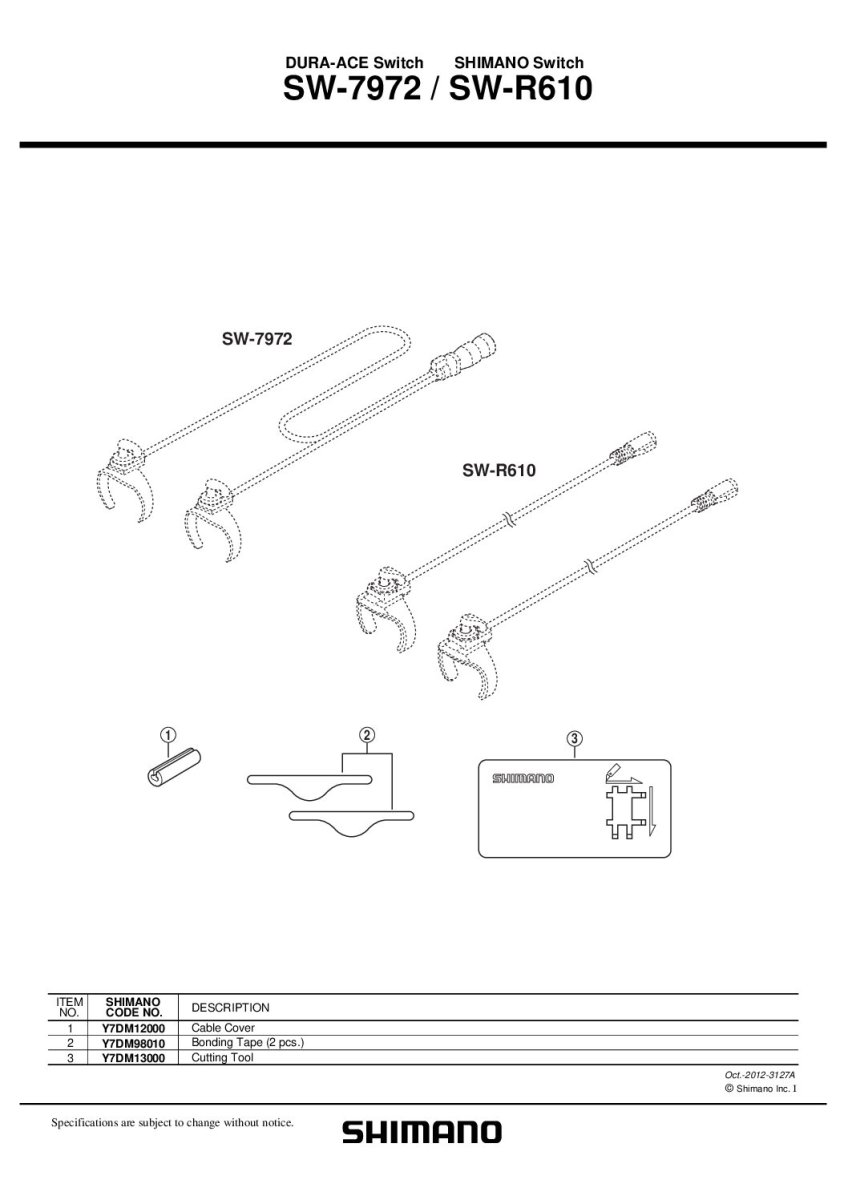 DURA-ACE Switch SHIMANO Switch
SW-7972 / SW-R610

SW-7972

SW-R610

1

2

3

SHIMANO

| ITEM NO. | SHIMANO CODE NO. | DESCRIPTION |
|---|---|---|
| 1 | Y7DM12000 | Cable Cover |
| 2 | Y7DM98010 | Bonding Tape (2 pcs.) |
| 3 | Y7DM13000 | Cutting Tool |

Oct.-2012-3127A
© Shimano Inc. I

Specifications are subject to change without notice.

SHIMANO